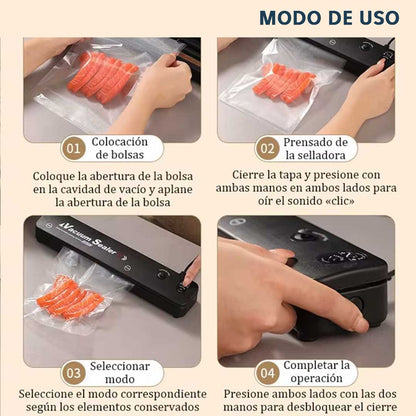 MODO DE USO

01 Colocación de bolsas

Coloque la abertura de la bolsa en la cavidad de vacío y aplane la abertura de la bolsa

02 Prensado de la selladora

Cierre la tapa y presione con ambas manos en ambos lados para oír el sonido «clic»

Vacuum Sealer

03 Seleccionar modo

Seleccione el modo correspondiente según los elementos conservados

04 Completar la operación

Presione ambos lados con las dos manos para desbloquear el cierre