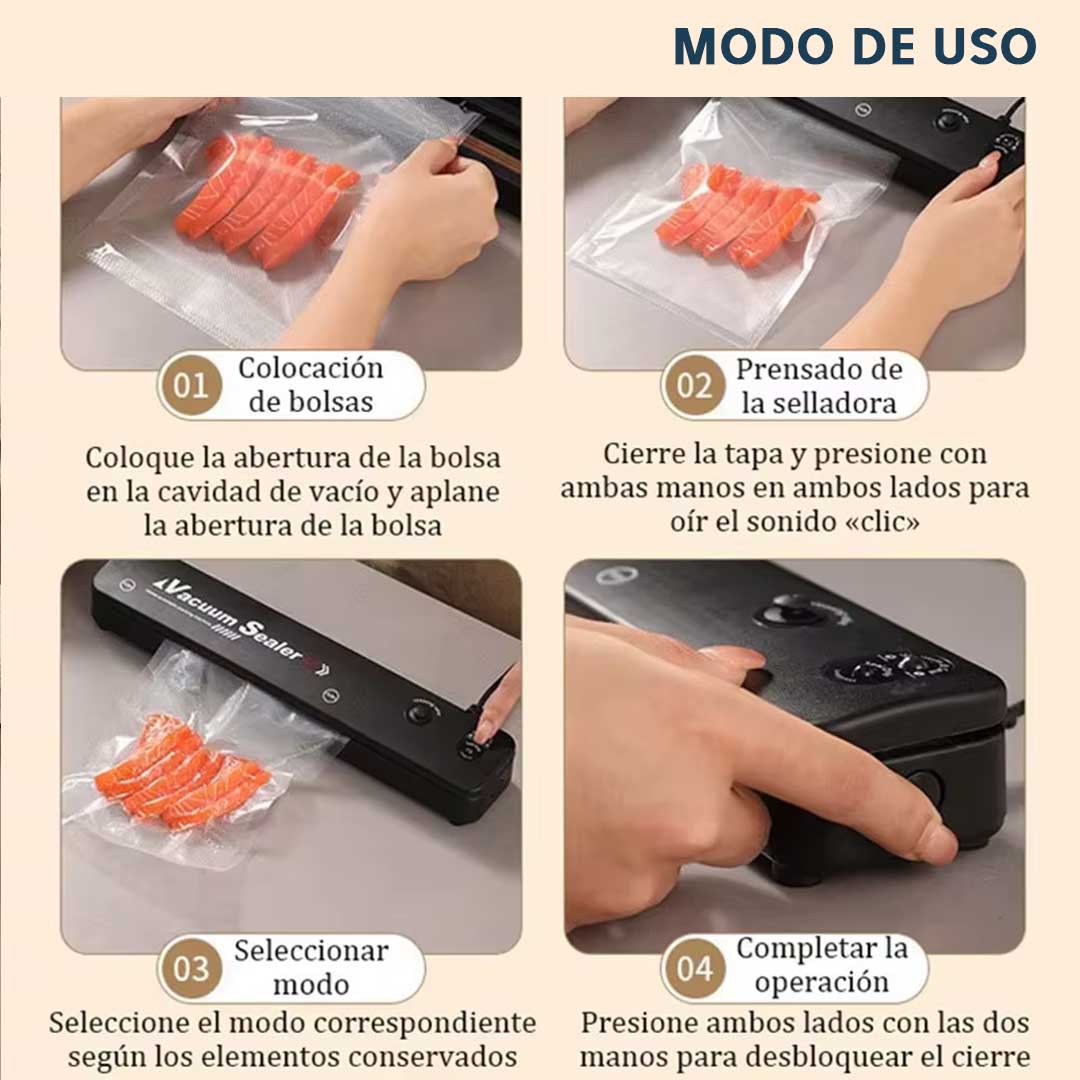 MODO DE USO

01 Colocación de bolsas

Coloque la abertura de la bolsa en la cavidad de vacío y aplane la abertura de la bolsa

02 Prensado de la selladora

Cierre la tapa y presione con ambas manos en ambos lados para oír el sonido «clic»

Vacuum Sealer

03 Seleccionar modo

Seleccione el modo correspondiente según los elementos conservados

04 Completar la operación

Presione ambos lados con las dos manos para desbloquear el cierre