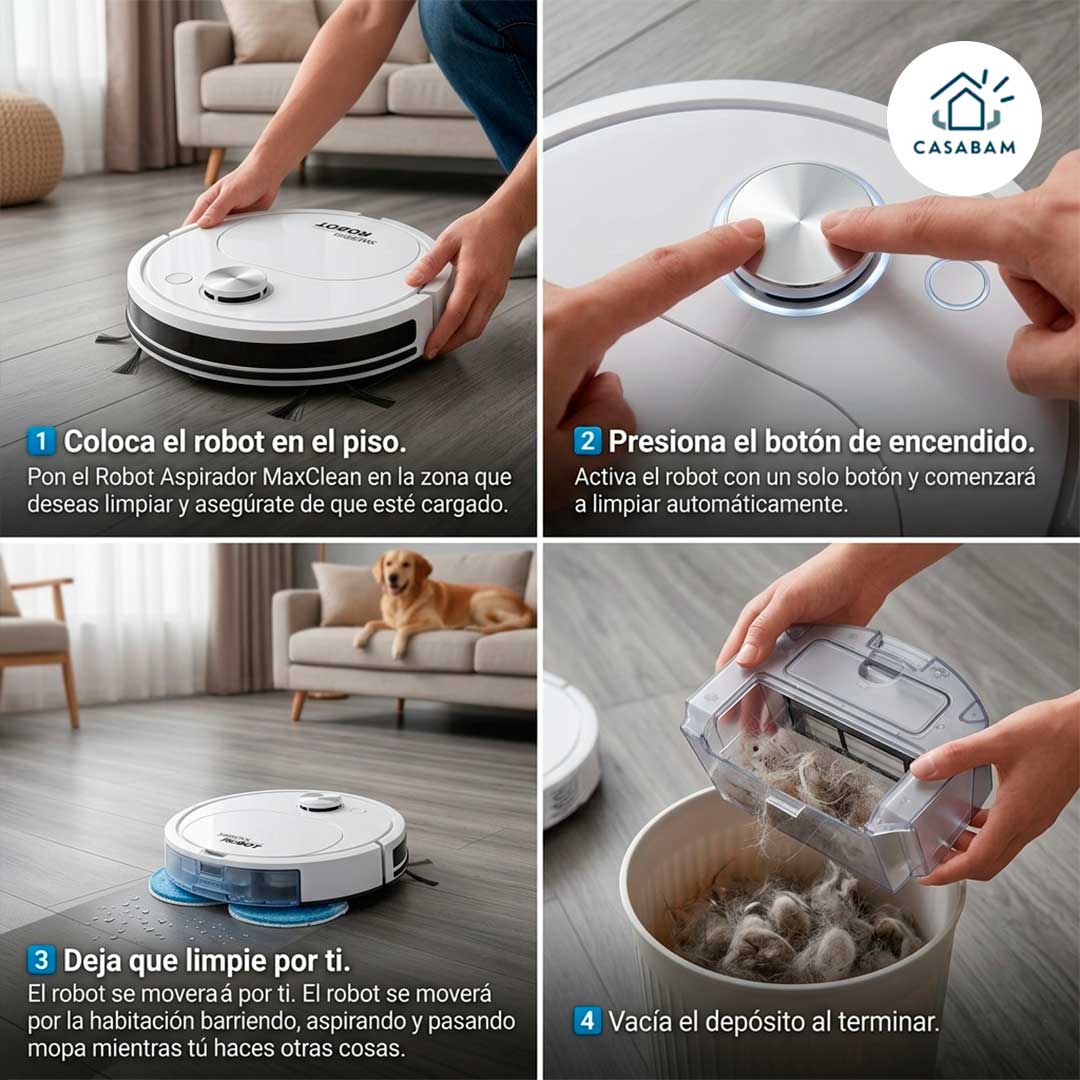 CASABAM

ROBOT

1 Coloca el robot en el piso.
Pon el Robot Aspirador MaxClean en la zona que deseas limpiar y asegúrate de que esté cargado.

2 Presiona el botón de encendido.
Activa el robot con un solo botón y comenzará a limpiar automáticamente.

ROBOT

3 Deja que limpie por ti.
El robot se moveraá por ti. El robot se moverá por la habitación barriendo, aspirando y pasando mopa mientras tú haces otras cosas.

4 Vacía el depósito al terminar.