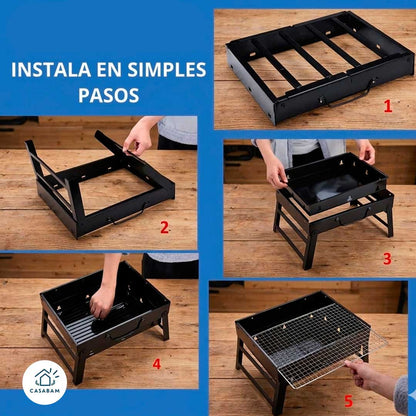 INSTALA EN SIMPLES PASOS

1

2

3

4

5

CASABAM