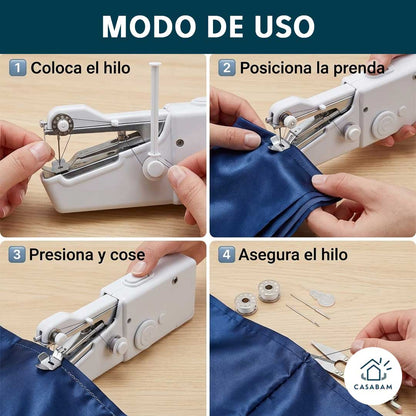 MODO DE USO

1 Coloca el hilo

2 Posiciona la prenda

3 Presiona y cose

4 Asegura el hilo

CASABAM