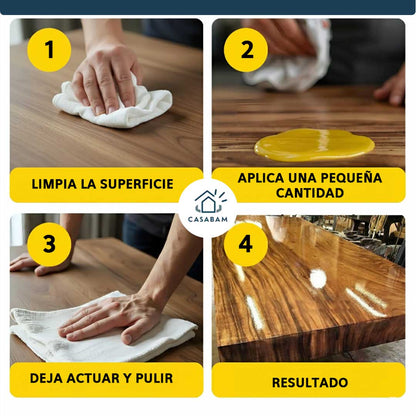 1

LIMPIA LA SUPERFICIE

2

APLICA UNA PEQUEÑA CANTIDAD

CASABAM

3

DEJA ACTUAR Y PULIR

4

RESULTADO