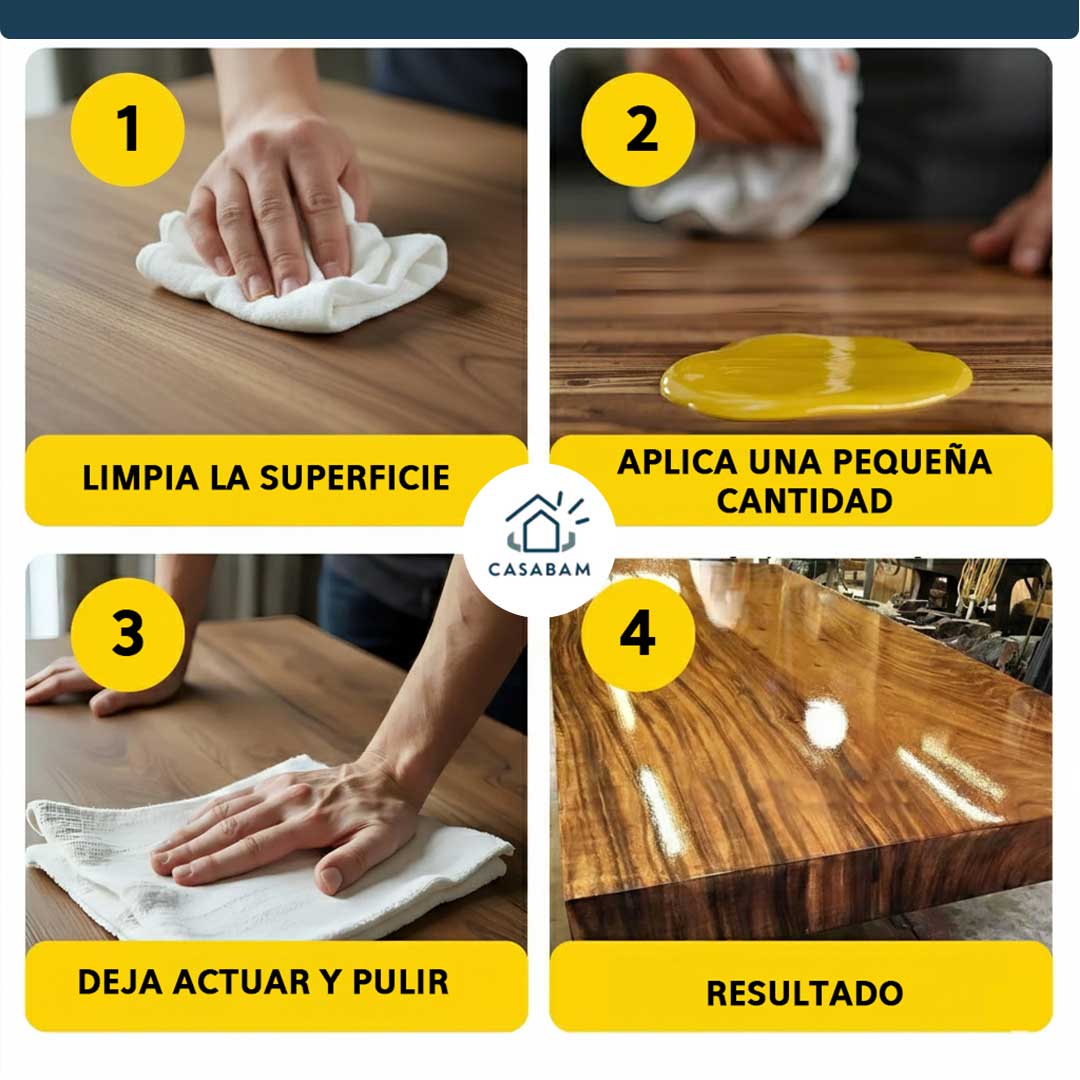 1

LIMPIA LA SUPERFICIE

2

APLICA UNA PEQUEÑA CANTIDAD

CASABAM

3

DEJA ACTUAR Y PULIR

4

RESULTADO