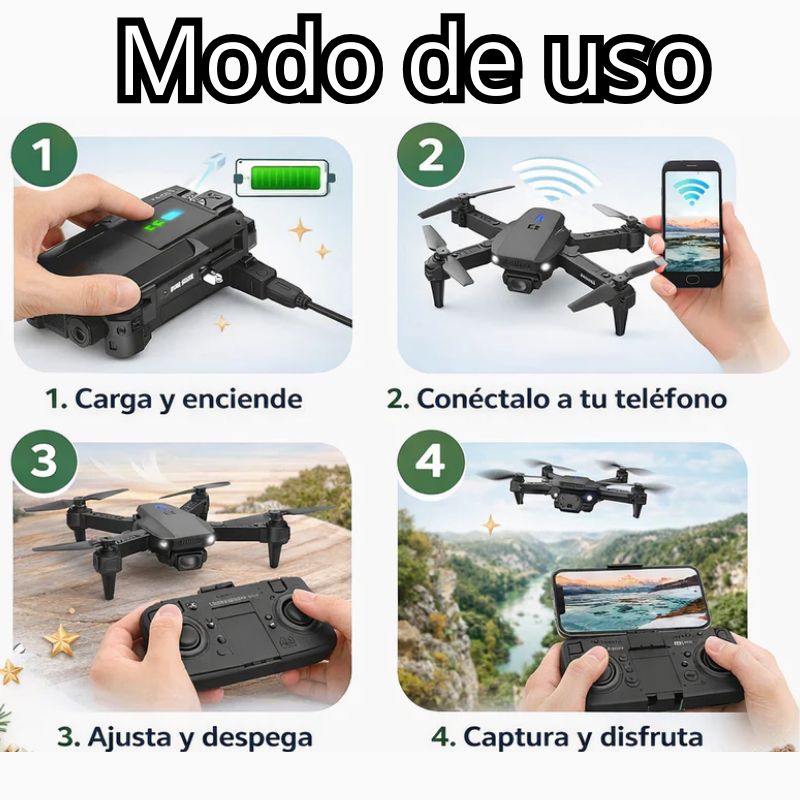 Modo de uso

1

1. Carga y enciende

2

2. Conéctalo a tu teléfono

3

3. Ajusta y despega

4

4. Captura y disfruta